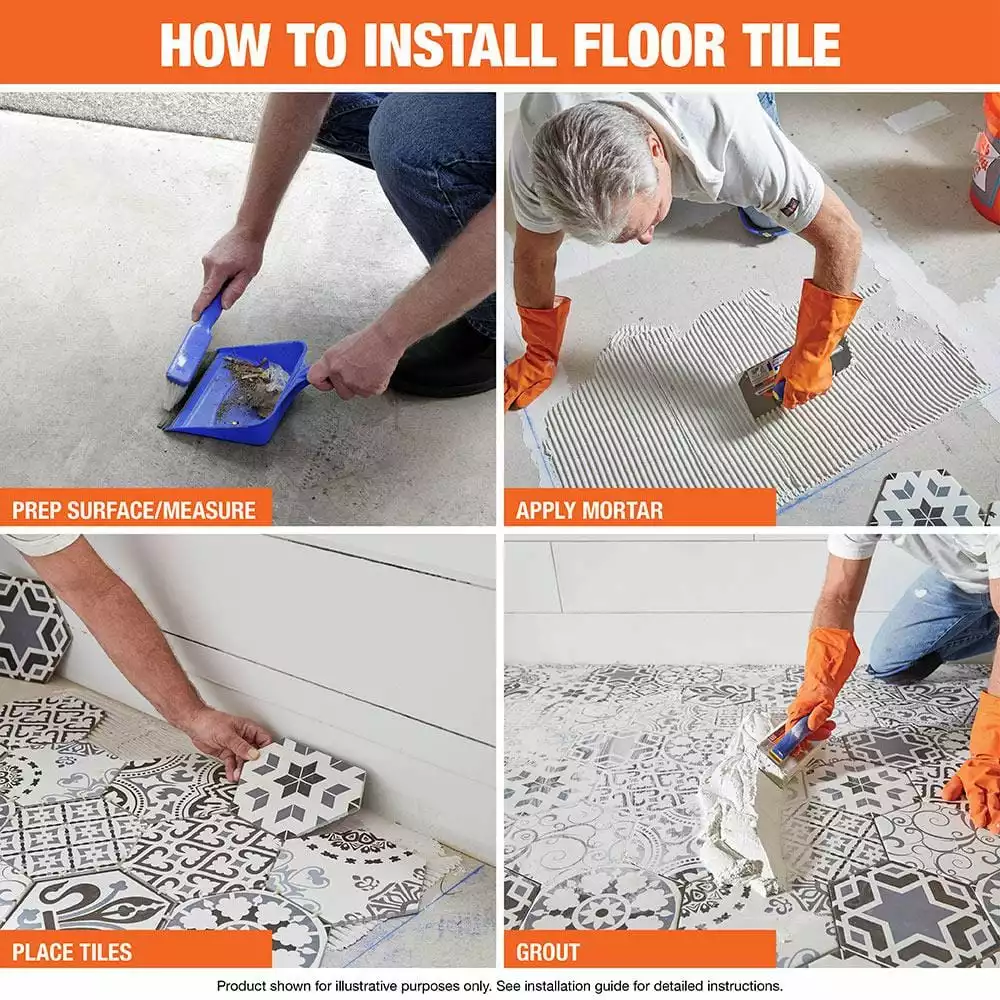 HOW TO INSTALL FLOOR TILE

PREP SURFACE/MEASURE

APPLY MORTAR

PLACE TILES

GROUT

Product shown for illustrative purposes only. See installation guide for detailed instructions.